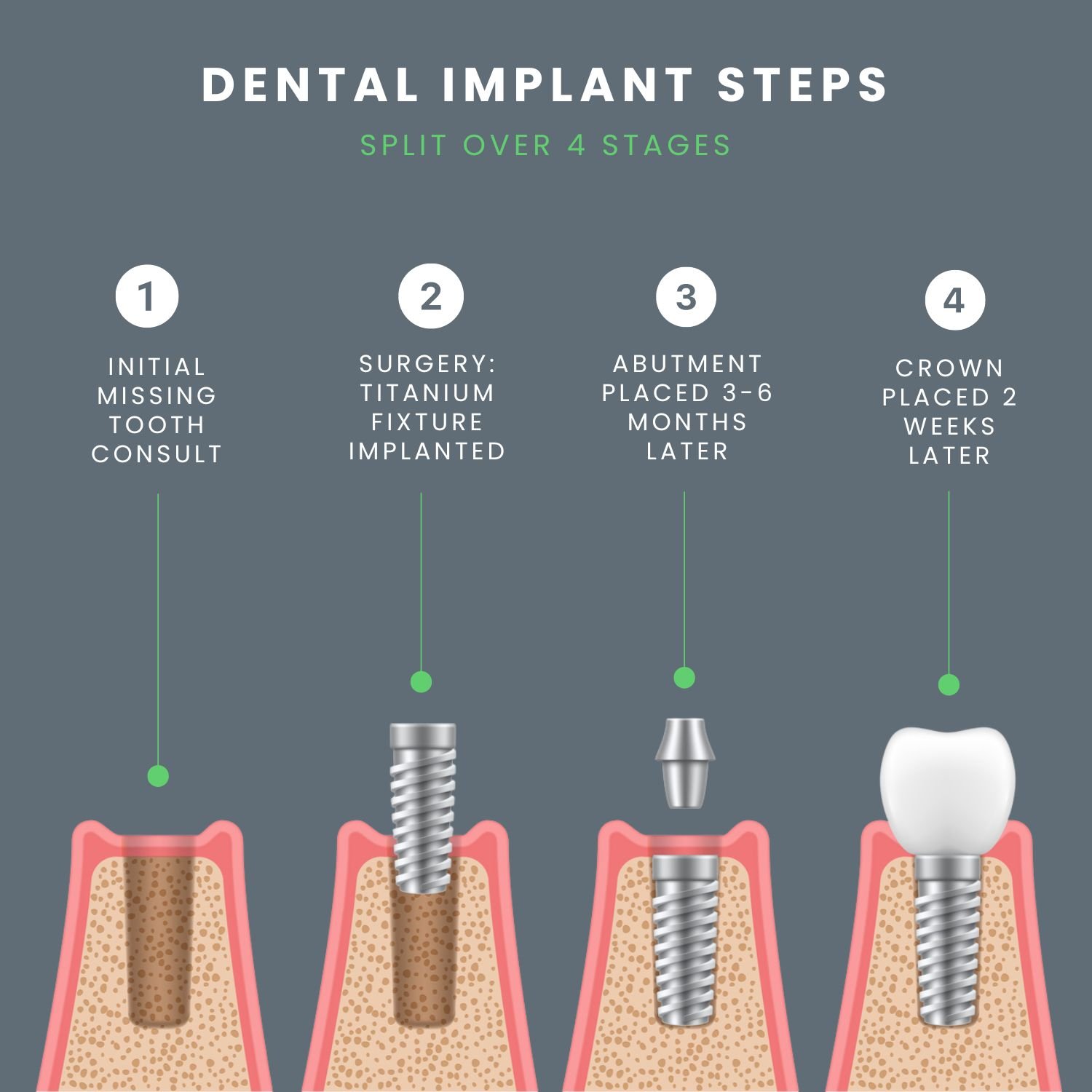 DENTAL IMPLANT STEPS

SPLIT OVER 4 STAGES

1

INITIAL MISSING TOOTH CONSULT

2

SURGERY: TITANIUM FIXTURE IMPLANTED

3

ABUTMENT PLACED 3-6 MONTHS LATER

4

CROWN PLACED 2 WEEKS LATER